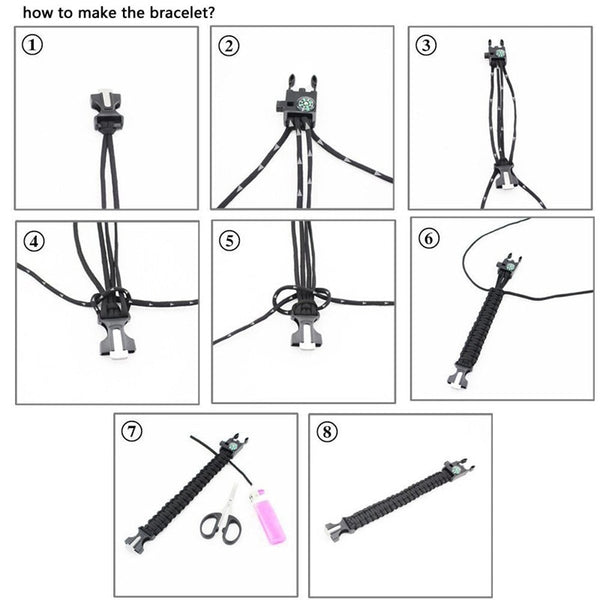 how to make the bracelet?

①

②

③

④

⑤

⑥

⑦

⑧